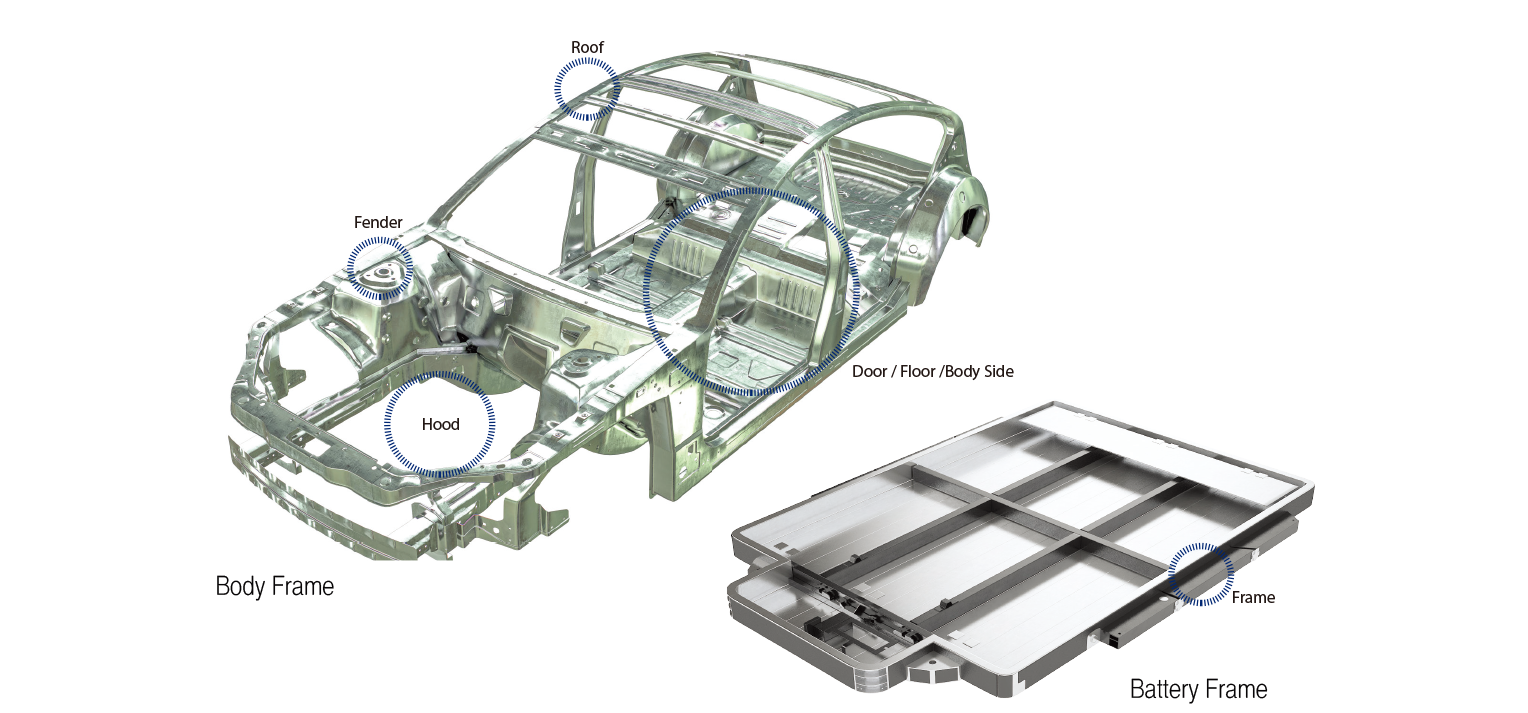 Roof

Fender

Door / Floor /Body Side

Hood

Body Frame

Frame

Battery Frame