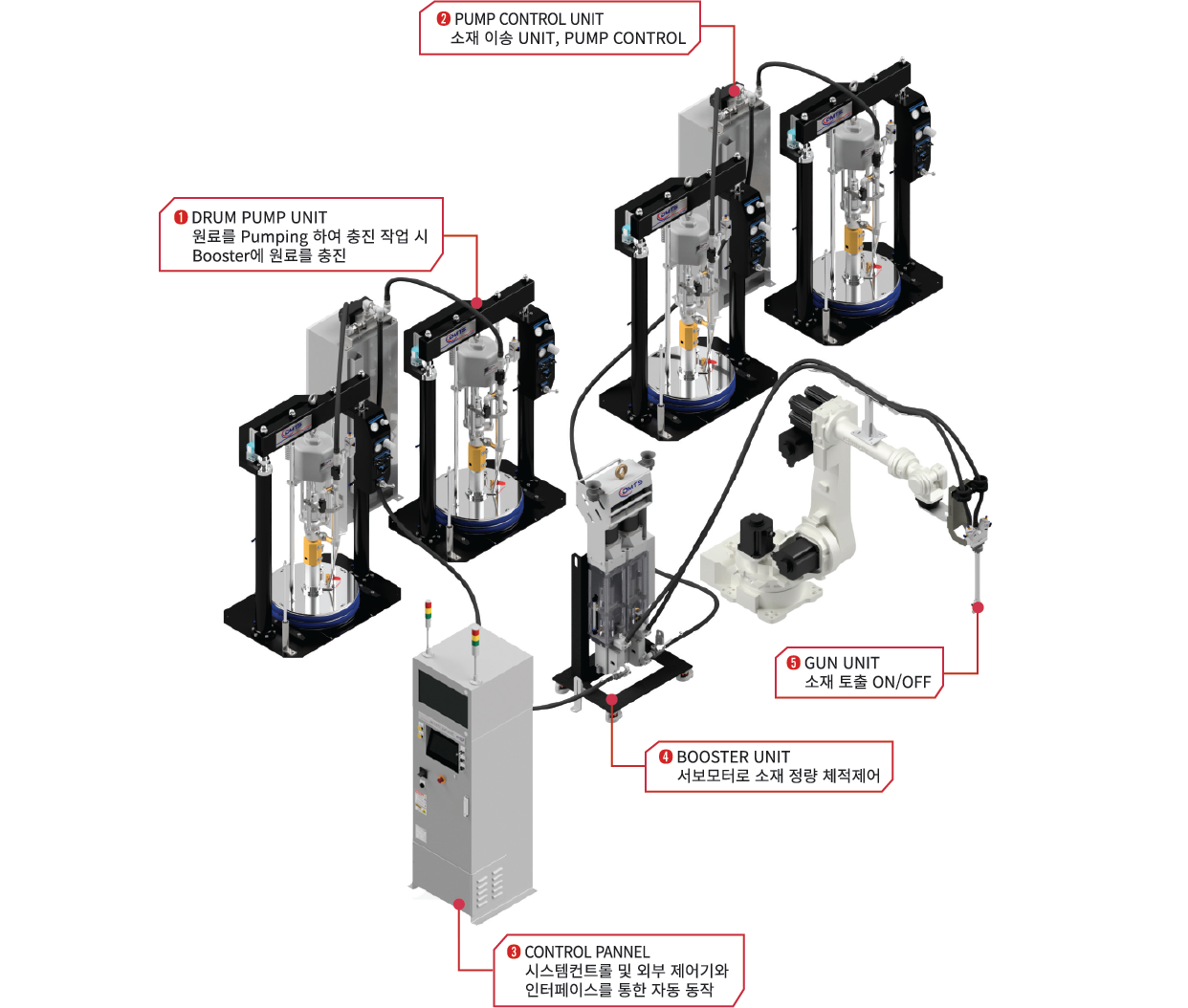 ❷ PUMP CONTROL UNIT
소재 이송 UNIT, PUMP CONTROL

❶ DRUM PUMP UNIT
원료를 Pumping 하여 충진 작업 시 Booster에 원료를 충진

❺ GUN UNIT
소재 토출 ON/OFF

❹ BOOSTER UNIT
서보모터로 소재 정량 체적제어

❸ CONTROL PANNEL
시스템컨트롤 및 외부 제어기와 인터페이스를 통한 자동 동작